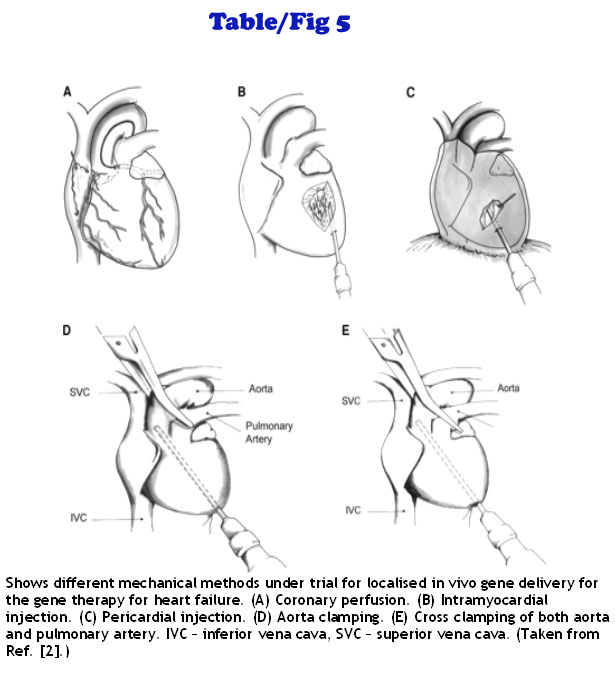 Table/Fig 5

A

B

C

D

SVC

Aorta

Pulmonary Artery

IVC

E

SVC

Aorta

IVC

Shows different mechanical methods under trial for localised in vivo gene delivery for the gene therapy for heart failure. (A) Coronary perfusion. (B) Intramyocardial injection. (C) Pericardial injection. (D) Aorta clamping. (E) Cross clamping of both aorta and pulmonary artery. IVC – inferior vena cava, SVC – superior vena cava. (Taken from Ref. [2].)