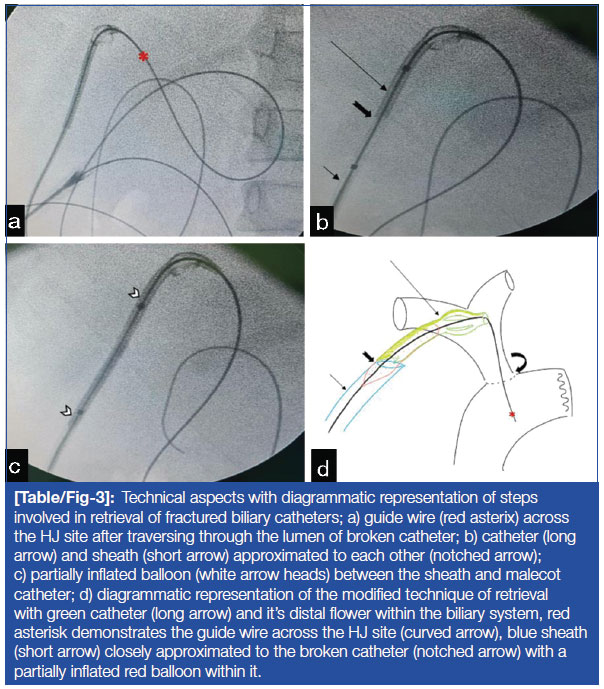 a

b

c

d

[Table/Fig-3]: Technical aspects with diagrammatic representation of steps involved in retrieval of fractured biliary catheters; a) guide wire (red asterix) across the HJ site after traversing through the lumen of broken catheter; b) catheter (long arrow) and sheath (short arrow) approximated to each other (notched arrow); c) partially inflated balloon (white arrow heads) between the sheath and malecot catheter; d) diagrammatic representation of the modified technique of retrieval with green catheter (long arrow) and it's distal flower within the biliary system, red asterisk demonstrates the guide wire across the HJ site (curved arrow), blue sheath (short arrow) closely approximated to the broken catheter (notched arrow) with a partially inflated red balloon within it.