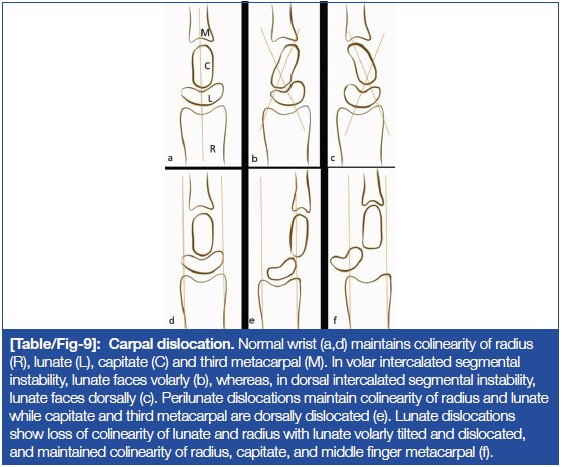 M
C
L
R
a
b
c
d
e
f

[Table/Fig-9]: Carpal dislocation. Normal wrist (a,d) maintains colinearity of radius (R), lunate (L), capitate (C) and third metacarpal (M). In volar intercalated segmental instability, lunate faces volarly (b), whereas, in dorsal intercalated segmental instability, lunate faces dorsally (c). Perilunate dislocations maintain colinearity of radius and lunate while capitate and third metacarpal are dorsally dislocated (e). Lunate dislocations show loss of colinearity of lunate and radius with lunate volarly tilted and dislocated, and maintained colinearity of radius, capitate, and middle finger metacarpal (f).