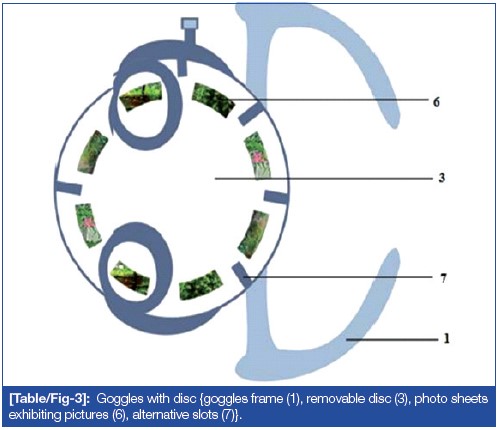 6

3

7

1

[Table/Fig-3]: Goggles with disc {goggles frame (1), removable disc (3), photo sheets exhibiting pictures (6), alternative slots (7)}.