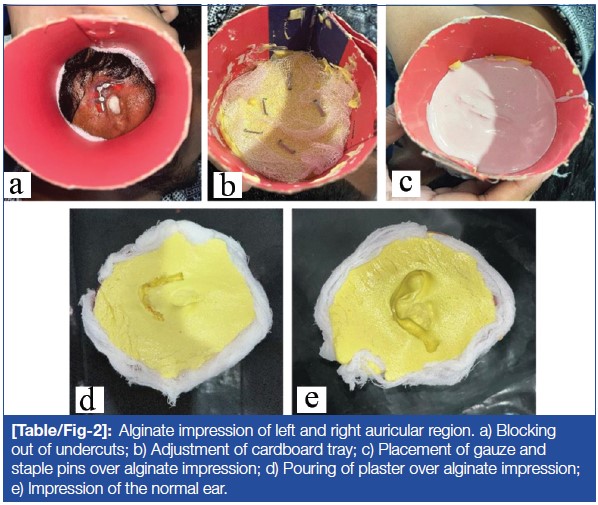 a

b

c

d

e

[Table/Fig-2]: Alginate impression of left and right auricular region. a) Blocking out of undercuts; b) Adjustment of cardboard tray; c) Placement of gauze and staple pins over alginate impression; d) Pouring of plaster over alginate impression; e) Impression of the normal ear.