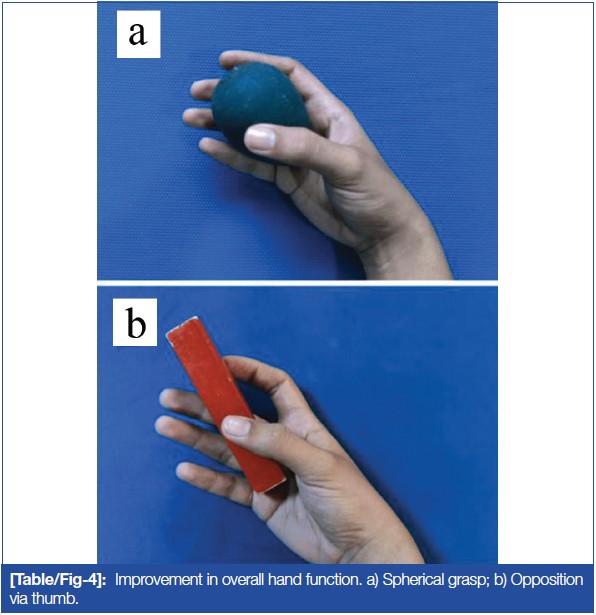 a

b

[Table/Fig-4]: Improvement in overall hand function. a) Spherical grasp; b) Opposition via thumb.