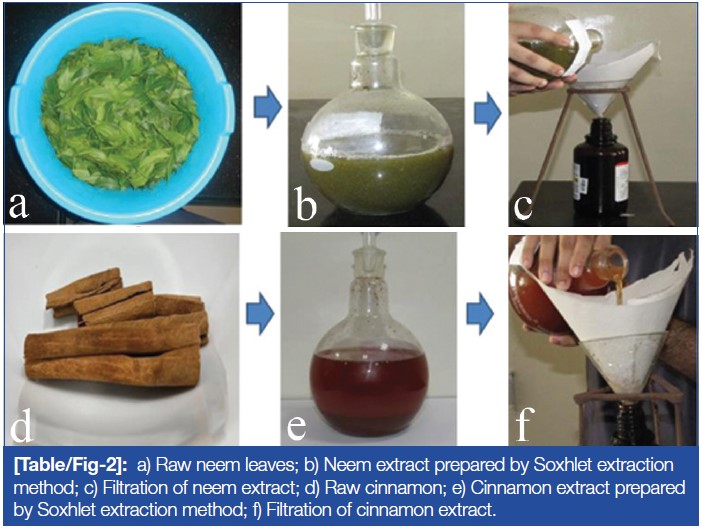 a

b

c

d

e

f

[Table/Fig-2]: a) Raw neem leaves; b) Neem extract prepared by Soxhlet extraction method; c) Filtration of neem extract; d) Raw cinnamon; e) Cinnamon extract prepared by Soxhlet extraction method; f) Filtration of cinnamon extract.