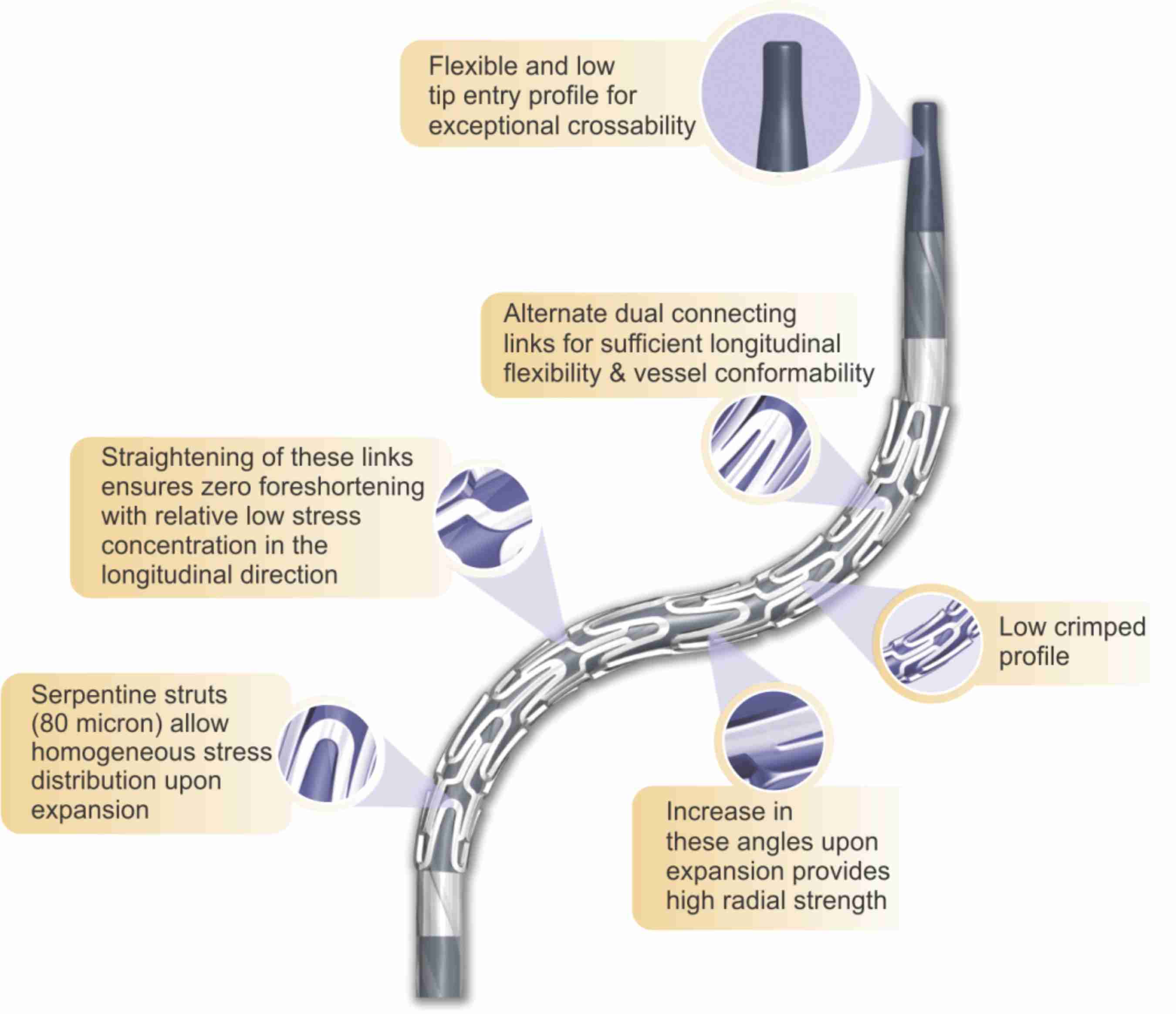 Flexible and low tip entry profile for exceptional crossability

Alternate dual connecting links for sufficient longitudinal flexibility & vessel conformability

Straightening of these links ensures zero foreshortening with relative low stress concentration in the longitudinal direction

Low crimped profile

Serpentine struts (80 micron) allow homogeneous stress distribution upon expansion

Increase in these angles upon expansion provides high radial strength