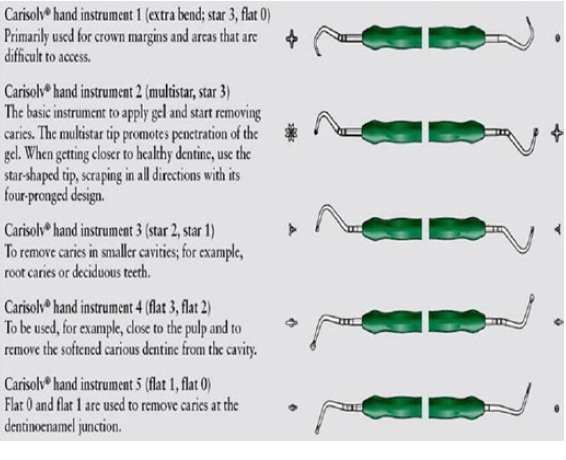 Carisolv® hand instrument 1 (extra bend; star 3, flat 0)
Primarily used for crown margins and areas that are difficult to access.

Carisolv® hand instrument 2 (multistar, star 3)
The basic instrument to apply gel and start removing caries. The multistar tip promotes penetration of the gel. When getting closer to healthy dentine, use the star-shaped tip, scraping in all directions with its four-pronged design.

Carisolv® hand instrument 3 (star 2, star 1)
To remove caries in smaller cavities; for example, root caries or deciduous teeth.

Carisolv® hand instrument 4 (flat 3, flat 2)
To be used, for example, close to the pulp and to remove the softened carious dentine from the cavity.

Carisolv® hand instrument 5 (flat 1, flat 0)
Flat 0 and flat 1 are used to remove caries at the dentinoenamel junction.